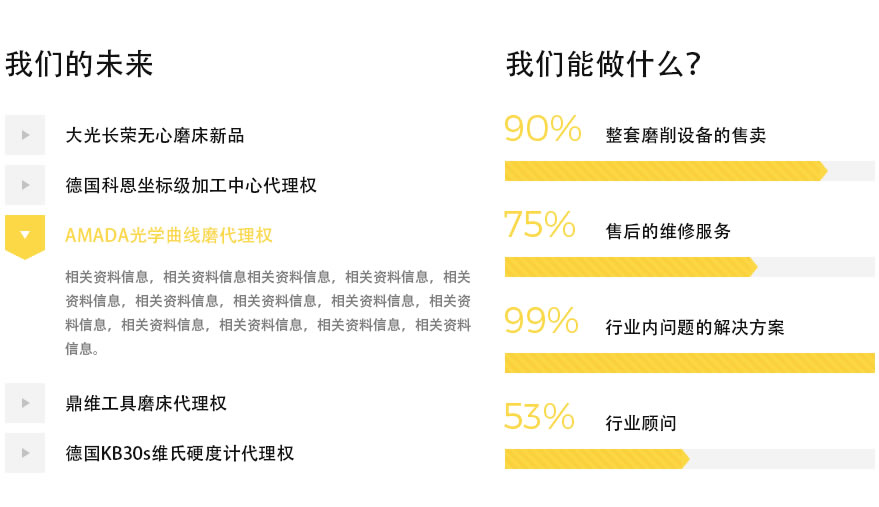 我们的未来

大光长荣无心磨床新品

德国科恩坐标级加工中心代理权

AMADA光学曲线磨代理权

相关资料信息，相关资料信息相关资料信息，相关资料信息，相关资料信息，相关资料信息，相关资料信息，相关资料信息，相关资料信息，相关资料信息，相关资料信息，相关资料信息，相关资料信息。

鼎维工具磨床代理权

德国KB30s维氏硬度计代理权

我们能做什么?

90% 整套磨削设备的售卖

75% 售后的维修服务

99% 行业内问题的解决方案

53% 行业顾问